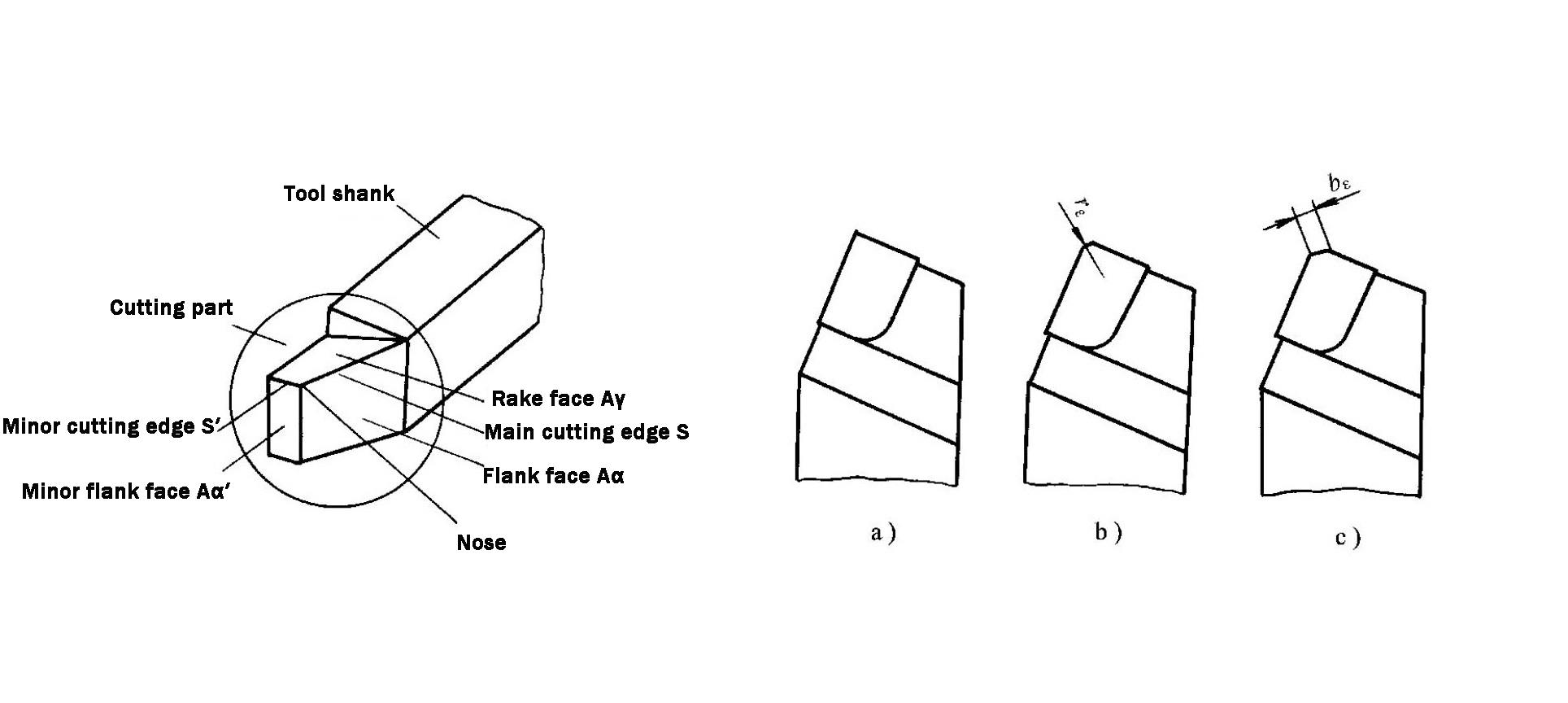 Tool shank

Cutting part

Minor cutting edge S′

Minor flank face Aα′

Rake face Aγ

Main cutting edge S

Flank face Aα

Nose

$r_\varepsilon$

$b_\varepsilon$

a)

b)

c)