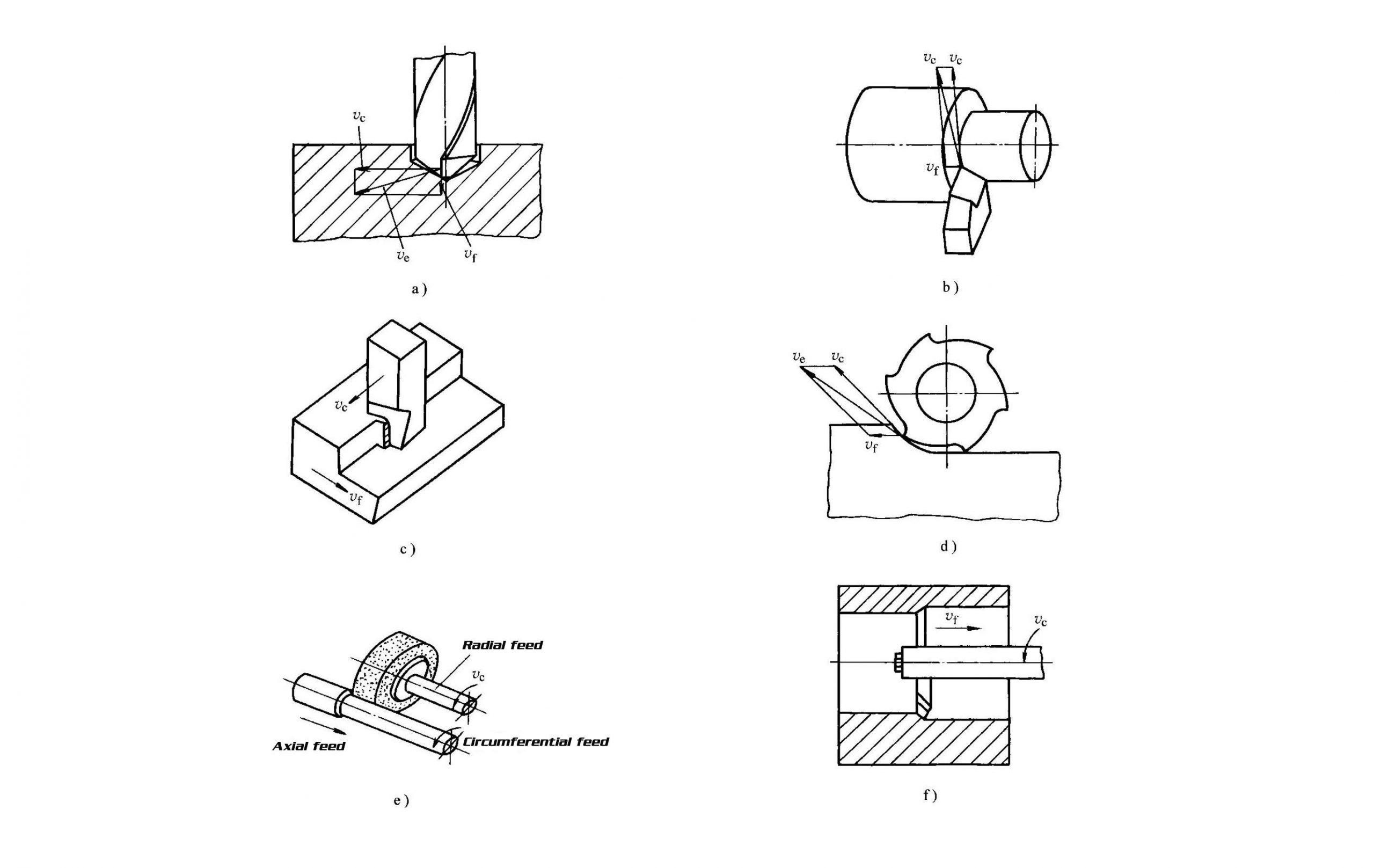 $v_c$

$v_e$

$v_f$

a)

$v_c$ $v_c$

$v_f$

b)

$v_c$

$v_f$

c)

$v_e$ $v_c$

$v_f$

d)

Radial feed

$v_c$

Axial feed

Circumferential feed

e)

$v_f$

$v_c$

f)